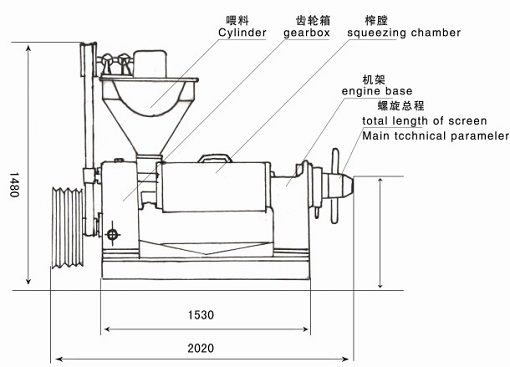 喂料
Cylinder

齿轮箱
gearbox

榨膛
squeezing chamber

机架
engine base

螺旋总程
total length of screen
Main tcchnical parameler

1480

1530

2020